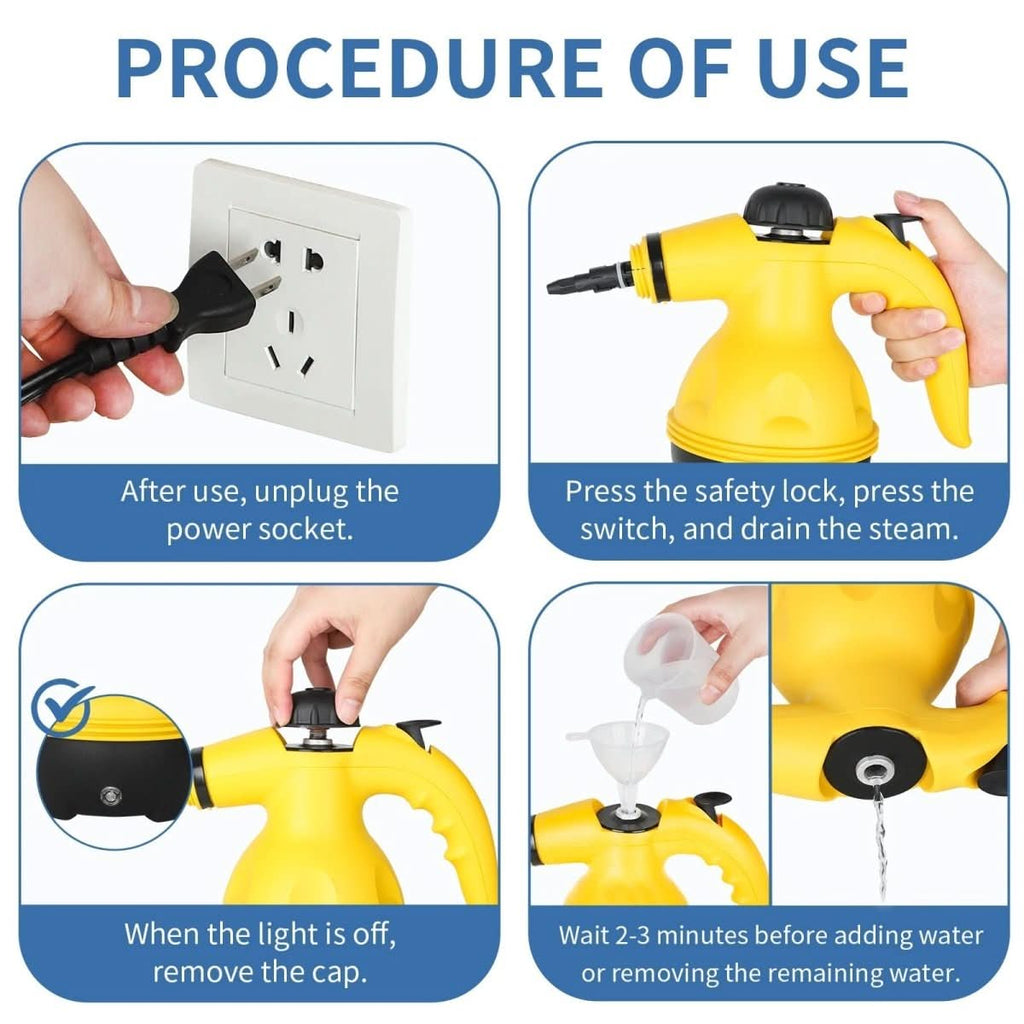 PROCEDURE OF USE

After use, unplug the power socket.

Press the safety lock, press the switch, and drain the steam.

When the light is off, remove the cap.

Wait 2-3 minutes before adding water or removing the remaining water.