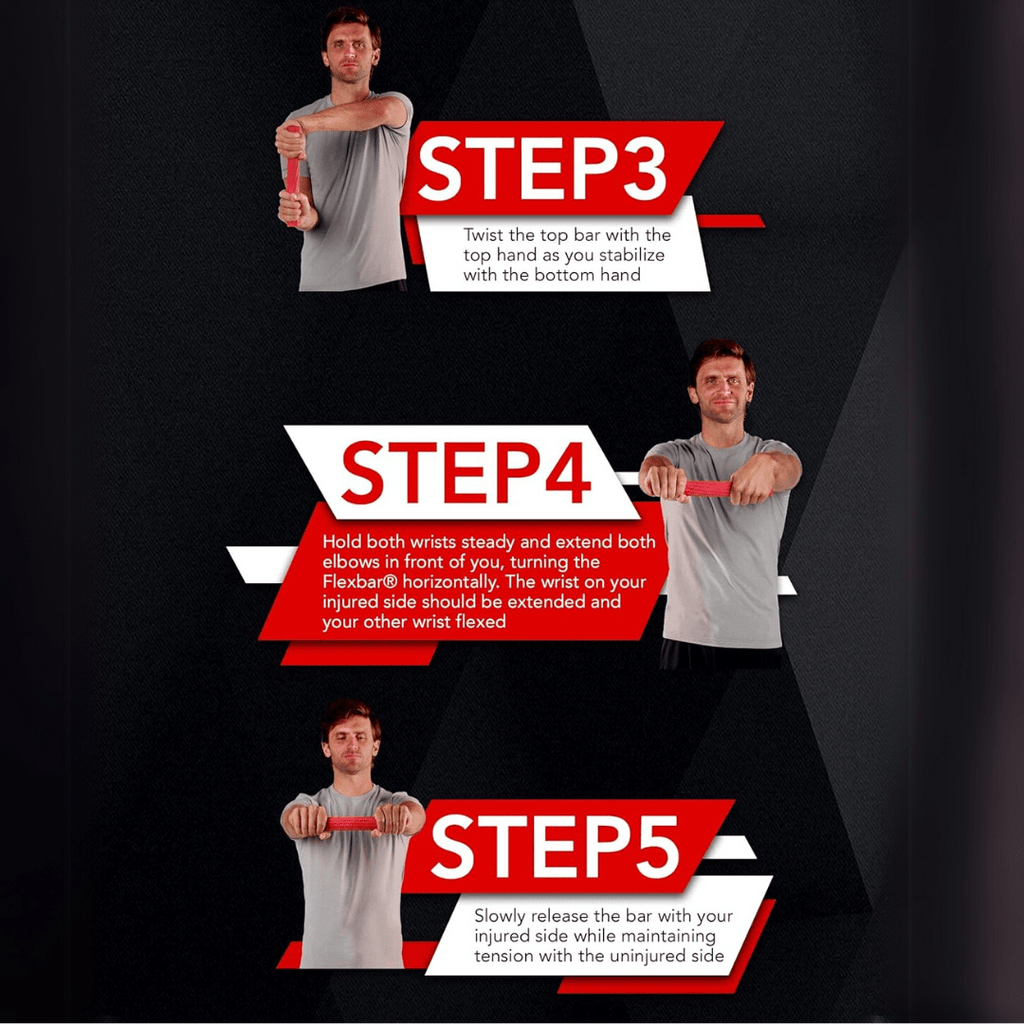 STEP3

Twist the top bar with the top hand as you stabilize with the bottom hand

STEP4

Hold both wrists steady and extend both elbows in front of you, turning the Flexbar® horizontally. The wrist on your injured side should be extended and your other wrist flexed

STEP5

Slowly release the bar with your injured side while maintaining tension with the uninjured side